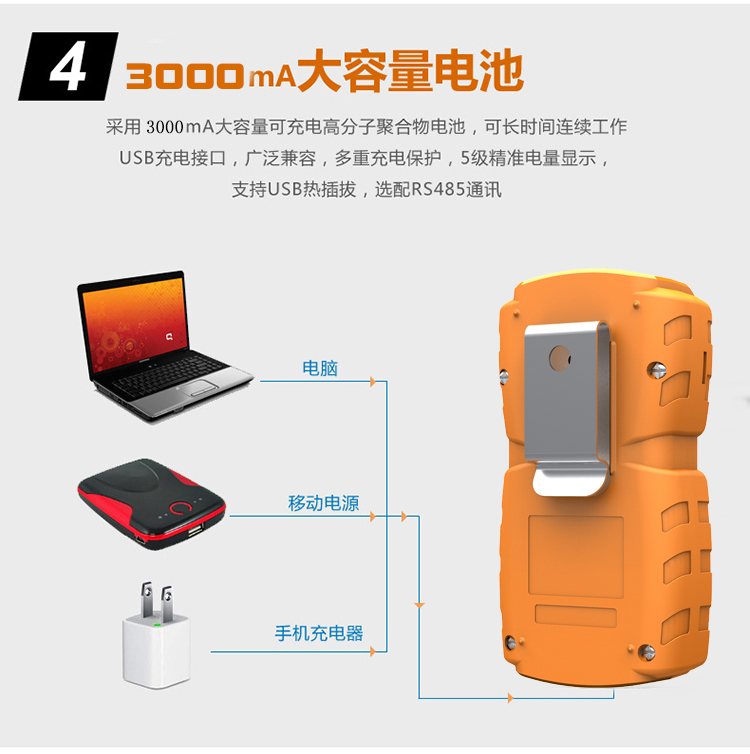 4 3000mA大容量电池

采用 3000mA大容量可充电高分子聚合物电池，可长时间连续工作
USB充电接口，广泛兼容，多重充电保护，5级精准电量显示，
支持USB热插拔，选配RS485通讯

电脑

移动电源

手机充电器